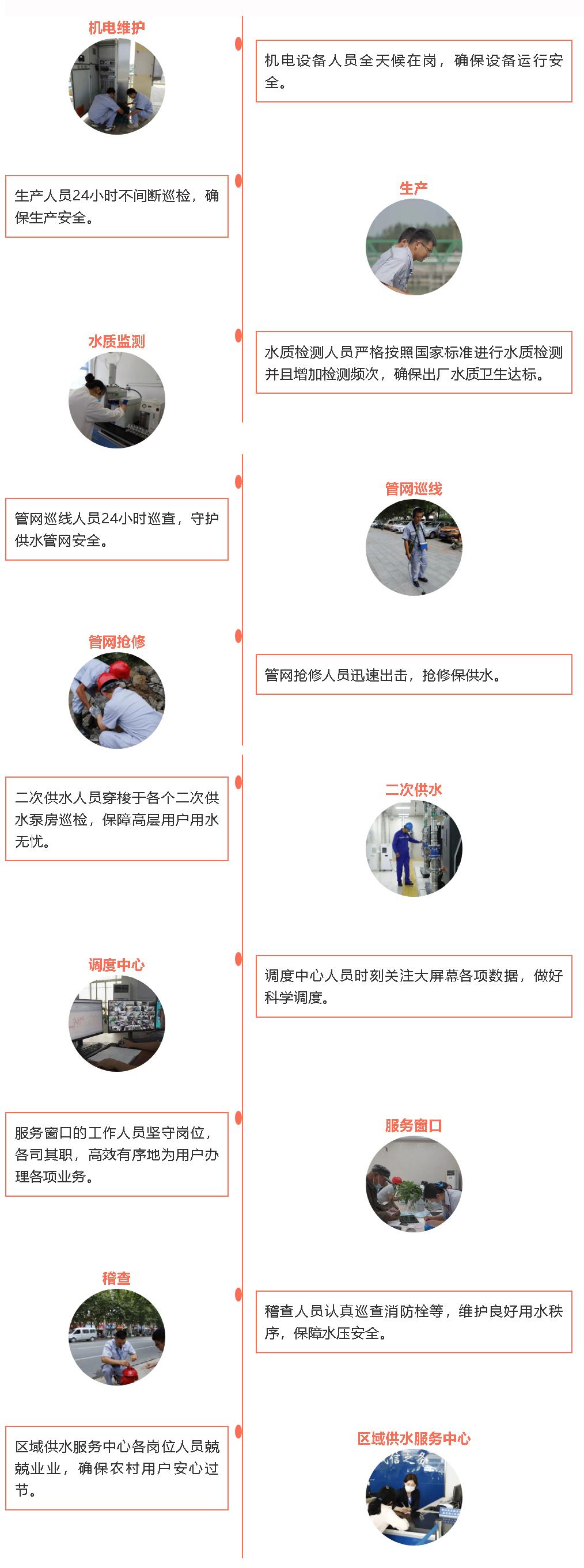 机电维护

机电设备人员全天候在岗，确保设备运行安全。

生产人员24小时不间断巡检，确保生产安全。

生产

水质监测

水质检测人员严格按照国家标准进行水质检测并且增加检测频次，确保出厂水质卫生达标。

管网巡线人员24小时巡查，守护供水管网安全。

管网巡线

管网抢修

管网抢修人员迅速出击，抢修保供水。

二次供水人员穿梭于各个二次供水泵房巡检，保障高层用户用水无忧。

二次供水

调度中心

调度中心人员时刻关注大屏幕各项数据，做好科学调度。

服务窗口的工作人员坚守岗位，各司其职，高效有序地为用户办理各项业务。

服务窗口

稽查

稽查人员认真巡查消防栓等，维护良好用水秩序，保障水压安全。

区域供水服务中心各岗位人员兢兢业业，确保农村用户安心过节。

区域供水服务中心